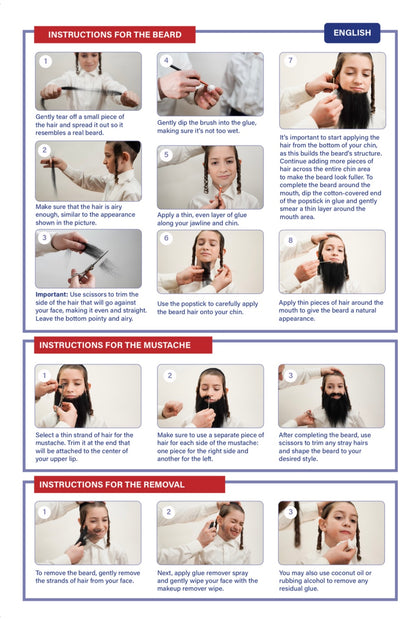 INSTRUCTIONS FOR THE BEARD

ENGLISH

1
Gently tear off a small piece of the hair and spread it out so it resembles a real beard.

2
Make sure that the hair is airy enough, similar to the appearance shown in the picture.

3
**Important:** Use scissors to trim the side of the hair that will go against your face, making it even and straight. Leave the bottom pointy and airy.

4
Gently dip the brush into the glue, making sure it's not too wet.

5
Apply a thin, even layer of glue along your jawline and chin.

6
Use the popstick to carefully apply the beard hair onto your chin.

7
It's important to start applying the hair from the bottom of your chin, as this builds the beard's structure. Continue adding more pieces of hair across the entire chin area to make the beard look fuller. To complete the beard around the mouth, dip the cotton-covered end of the popstick in glue and gently smear a thin layer around the mouth area.

8
Apply thin pieces of hair around the mouth to give the beard a natural appearance.

INSTRUCTIONS FOR THE MUSTACHE

1
Select a thin strand of hair for the mustache. Trim it at the end that will be attached to the center of your upper lip.

2
Make sure to use a separate piece of hair for each side of the mustache: one piece for the right side and another for the left.

3
After completing the beard, use scissors to trim any stray hairs and shape the beard to your desired style.

INSTRUCTIONS FOR THE REMOVAL

1
To remove the beard, gently remove the strands of hair from your face.

2
Next, apply glue remover spray and gently wipe your face with the makeup remover wipe.

3
You may also use coconut oil or rubbing alcohol to remove any residual glue.